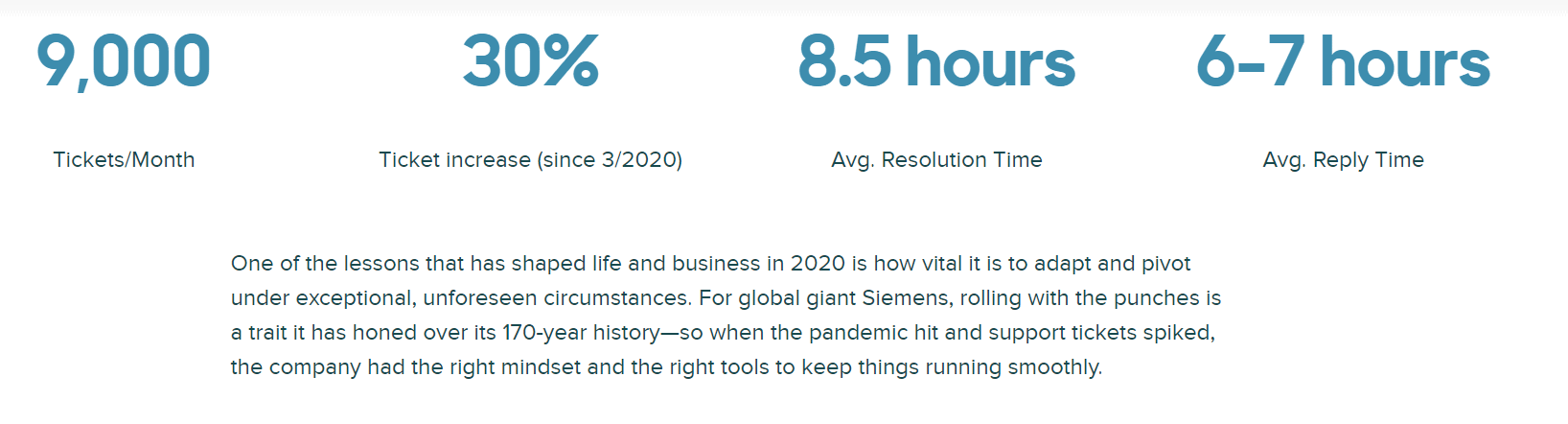 9,000

Tickets/Month

30%

Ticket increase (since 3/2020)

8.5 hours

Avg. Resolution Time

6–7 hours

Avg. Reply Time

One of the lessons that has shaped life and business in 2020 is how vital it is to adapt and pivot under exceptional, unforeseen circumstances. For global giant Siemens, rolling with the punches is a trait it has honed over its 170-year history—so when the pandemic hit and support tickets spiked, the company had the right mindset and the right tools to keep things running smoothly.