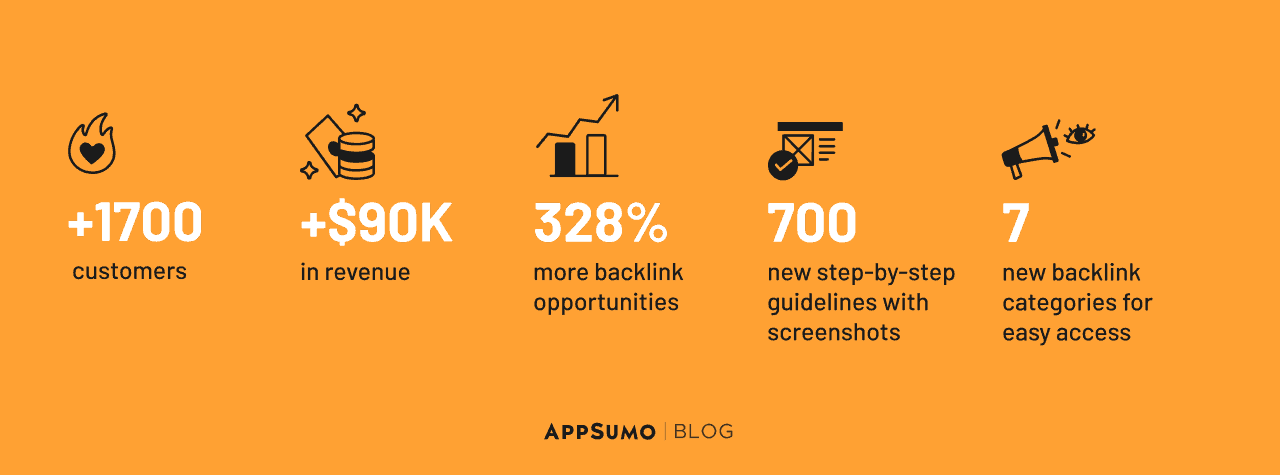 +1700
customers

+$90K
in revenue

328%
more backlink opportunities

700
new step-by-step guidelines with screenshots

7
new backlink categories for easy access

APPSUMO | BLOG